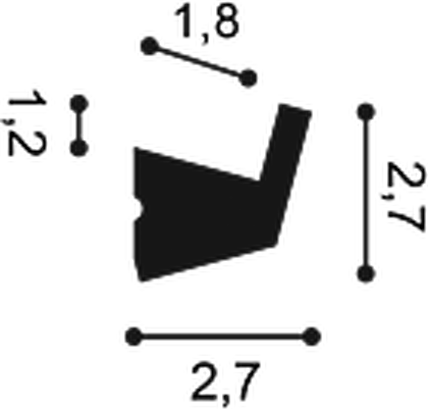 1,8

1,2

2,7

2,7