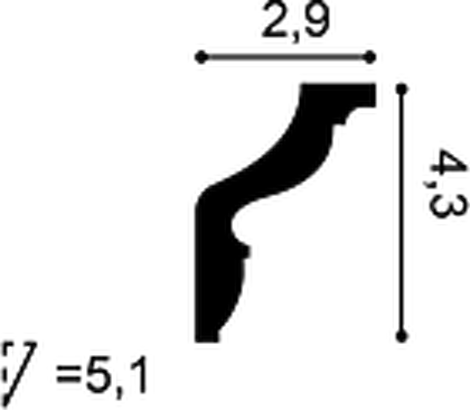 2,9

4,3

=5,1