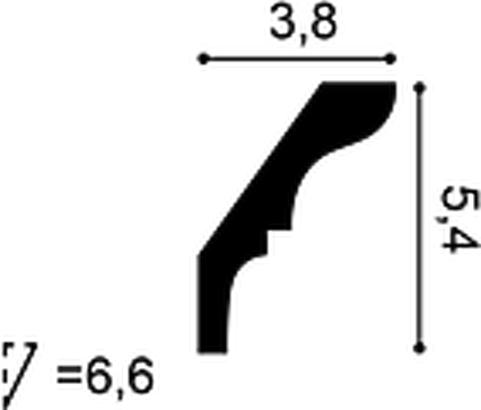 3,8

5,4

=6,6