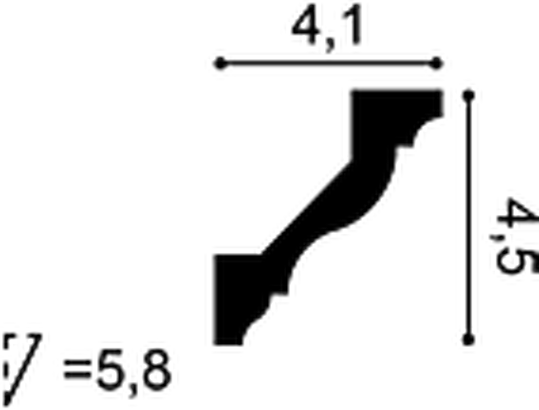 4,1

4,5

=5,8